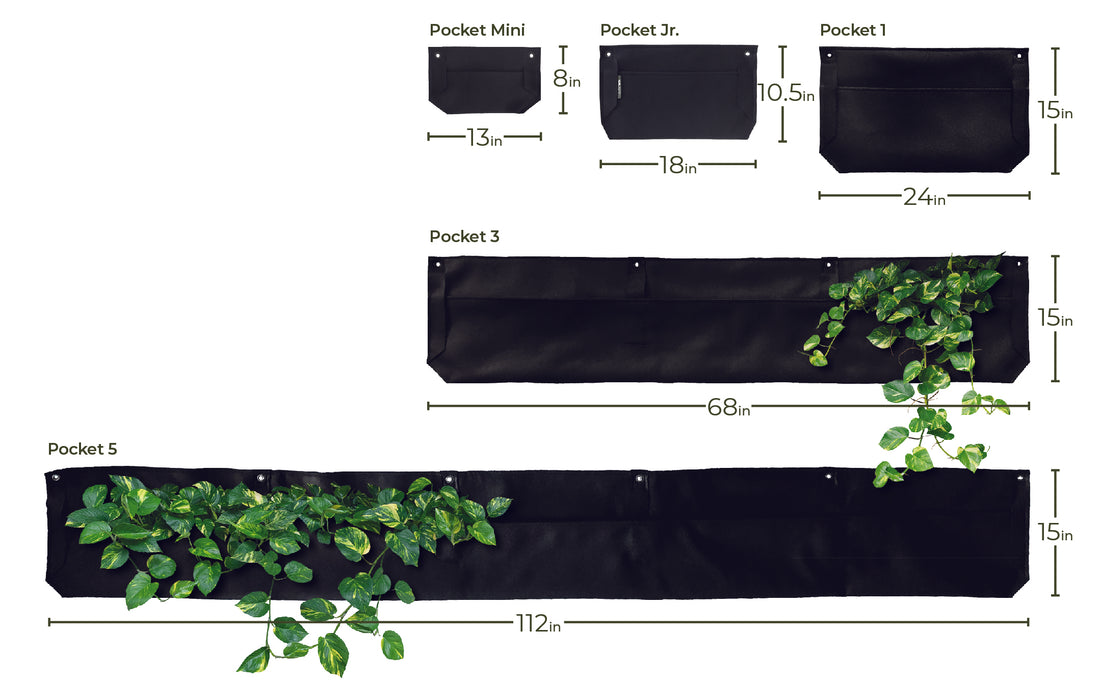 Pocket Mini

8in

13in

Pocket Jr.

10.5in

18in

Pocket 1

15in

24in

Pocket 3

15in

68in

Pocket 5

15in

112in