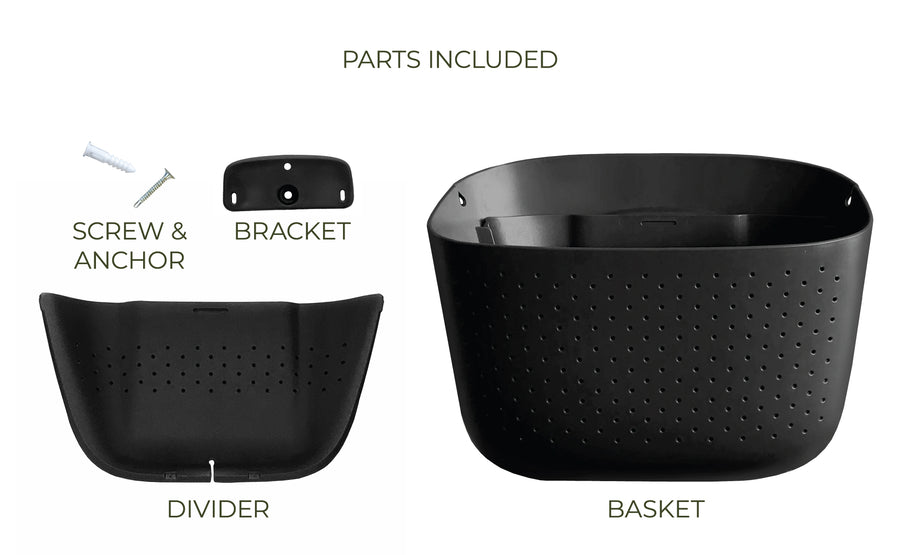 PARTS INCLUDED

SCREW & ANCHOR

BRACKET

DIVIDER

BASKET