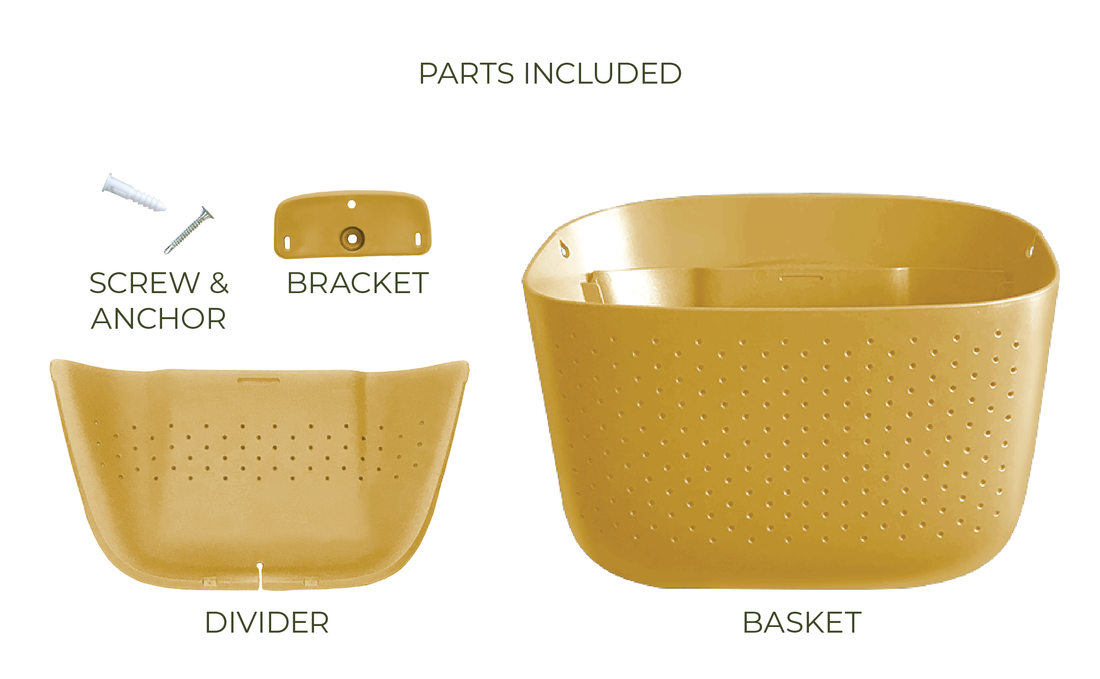 PARTS INCLUDED

SCREW & ANCHOR

BRACKET

DIVIDER

BASKET