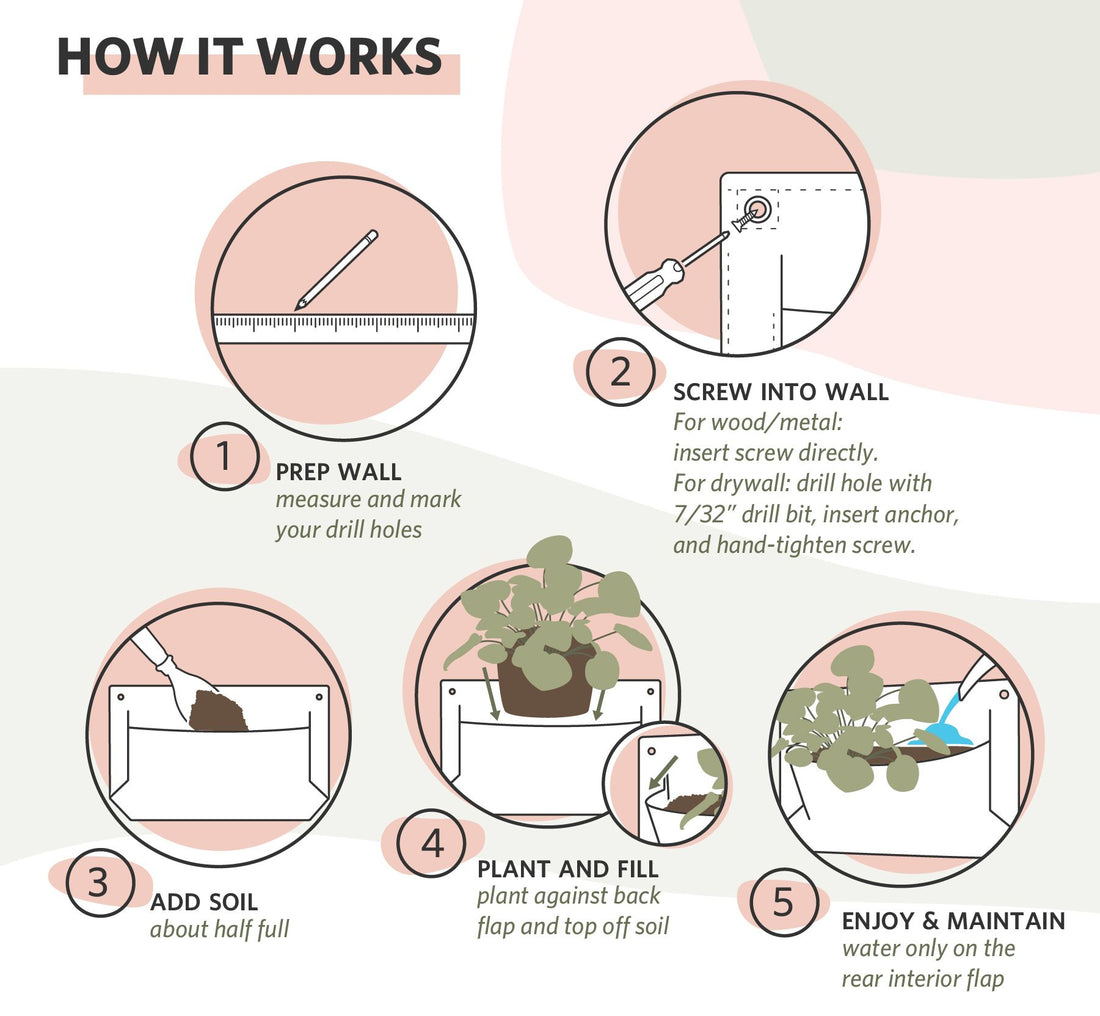 HOW IT WORKS

1
PREP WALL
measure and mark your drill holes

2
SCREW INTO WALL
For wood/metal: insert screw directly.
For drywall: drill hole with 7/32" drill bit, insert anchor, and hand-tighten screw.

3
ADD SOIL
about half full

4
PLANT AND FILL
plant against back flap and top off soil

5
ENJOY & MAINTAIN
water only on the rear interior flap