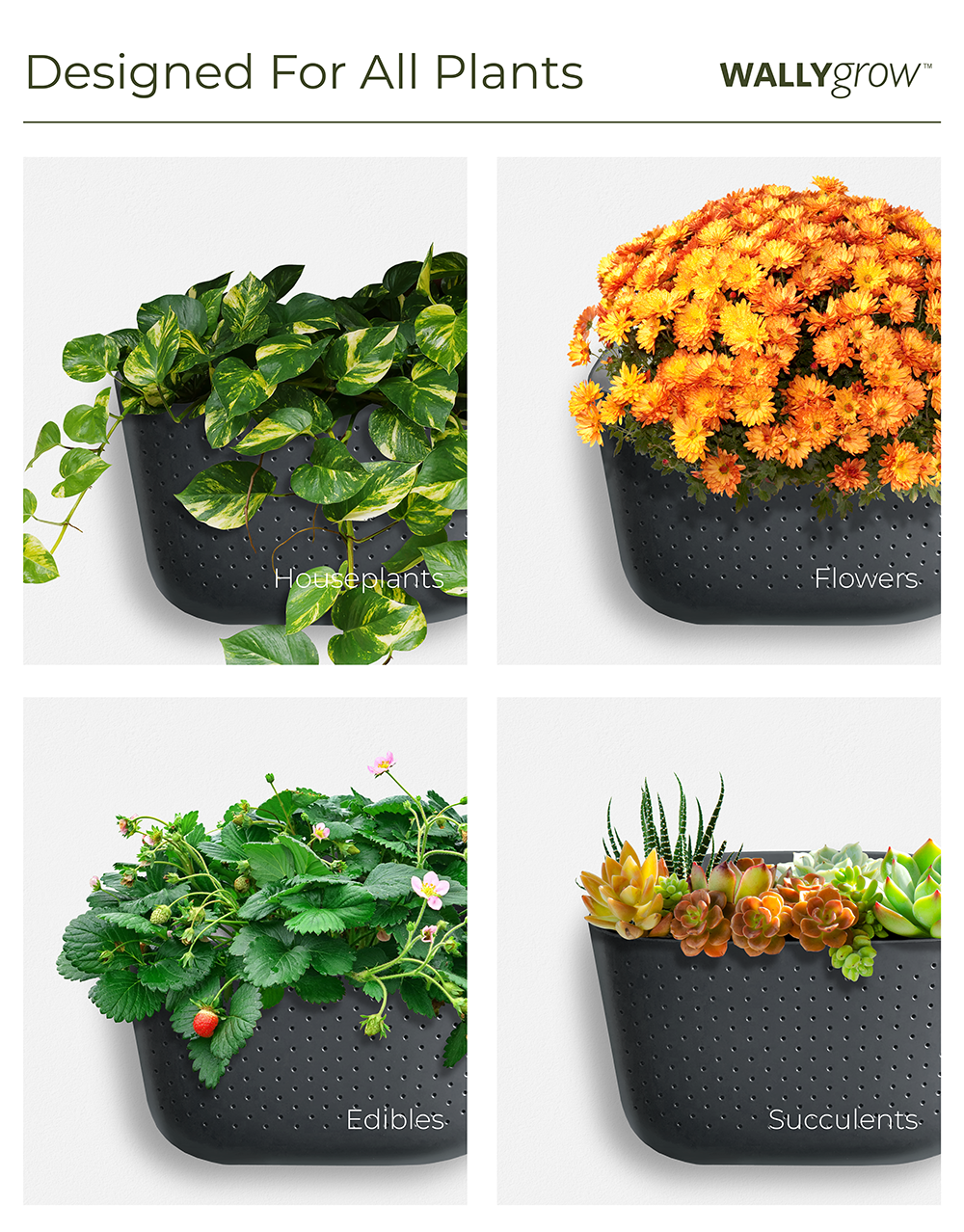 Designed For All Plants

WALLYgrow™

Houseplants

Flowers

Edibles

Succulents