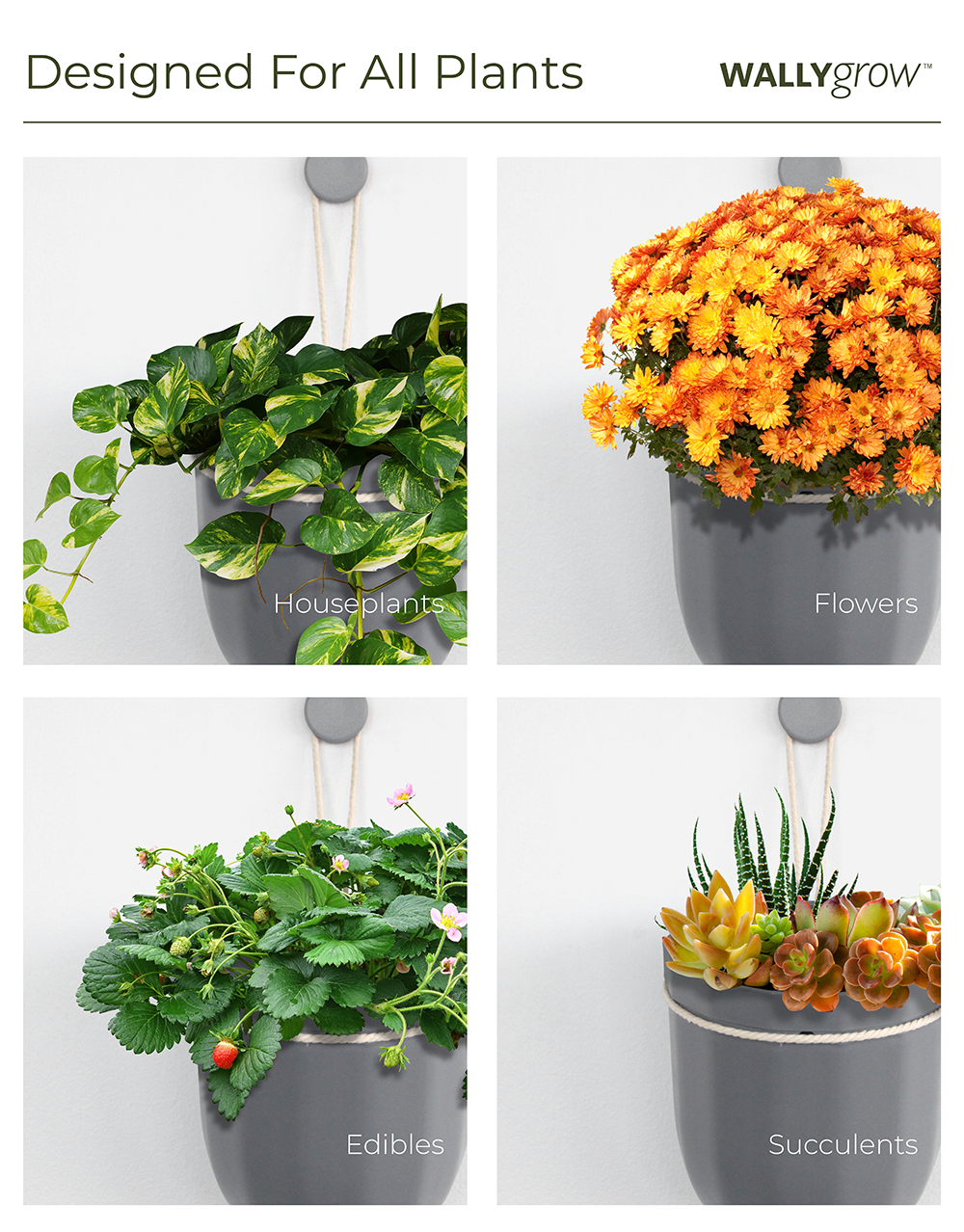 Designed For All Plants

WALLYgrow™

Houseplants

Flowers

Edibles

Succulents