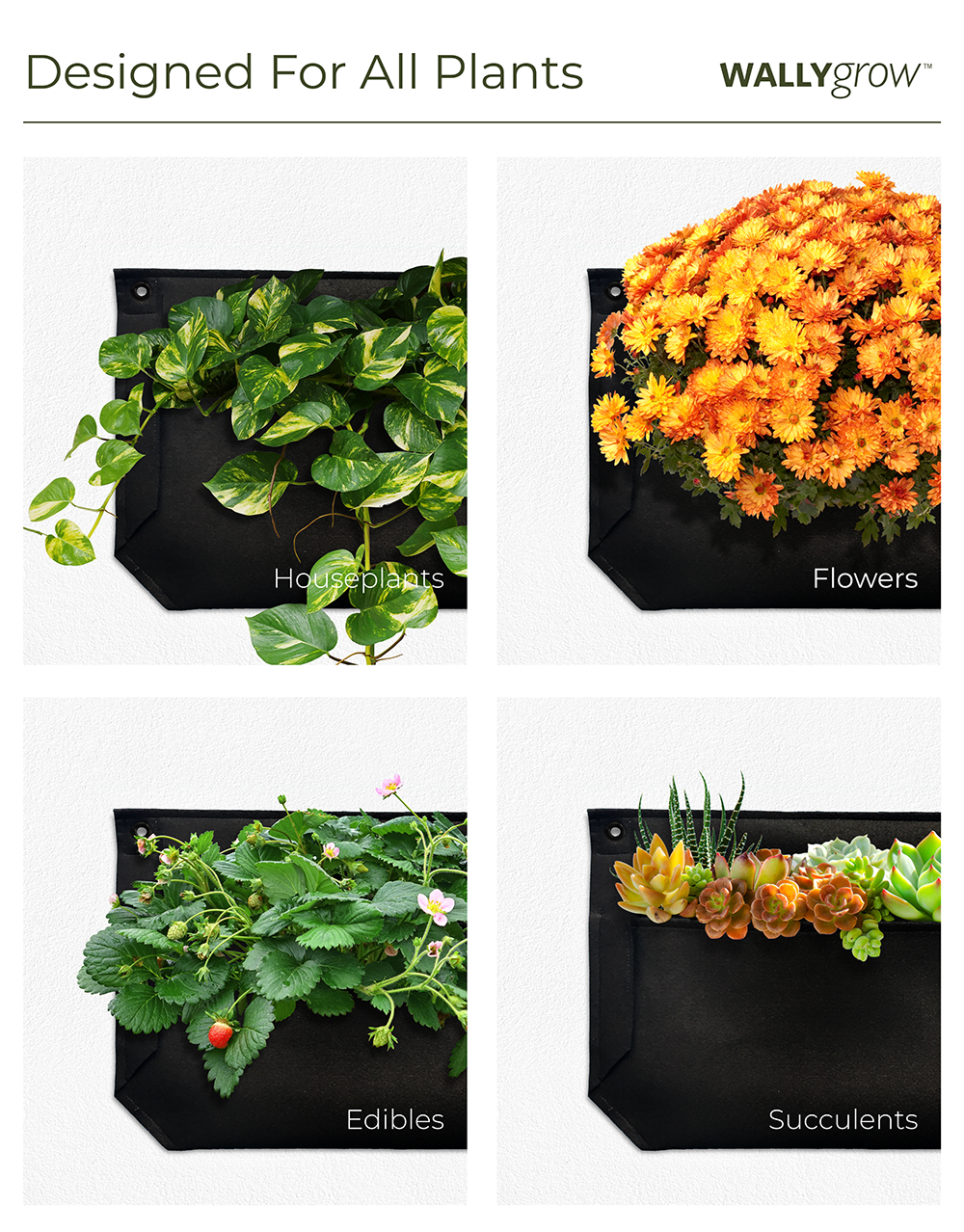 Designed For All Plants

WALLYgrow™

Houseplants

Flowers

Edibles

Succulents