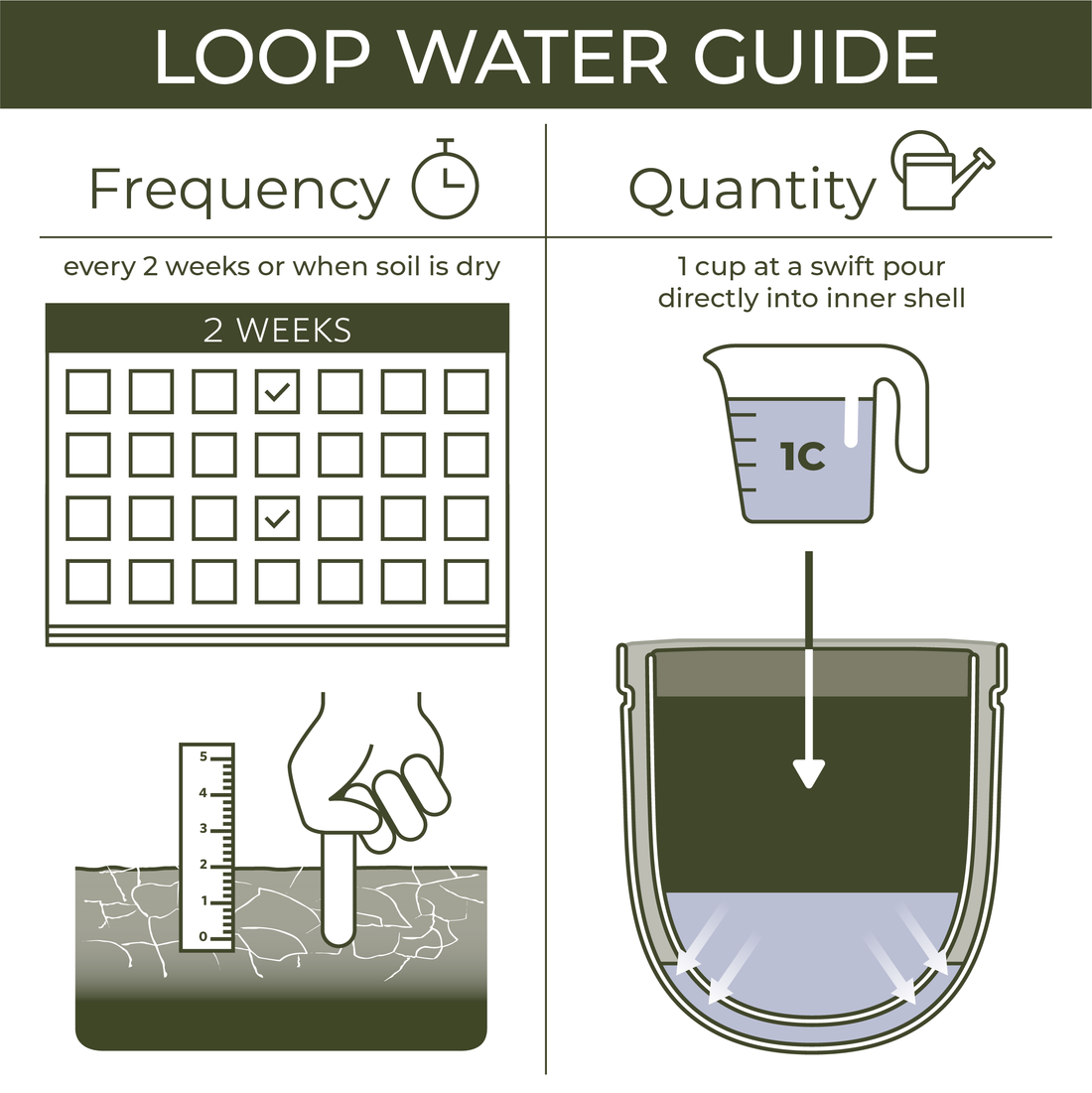 LOOP WATER GUIDE

Frequency

every 2 weeks or when soil is dry

2 WEEKS

5
4
3
2
1
0

Quantity

1 cup at a swift pour directly into inner shell

1C