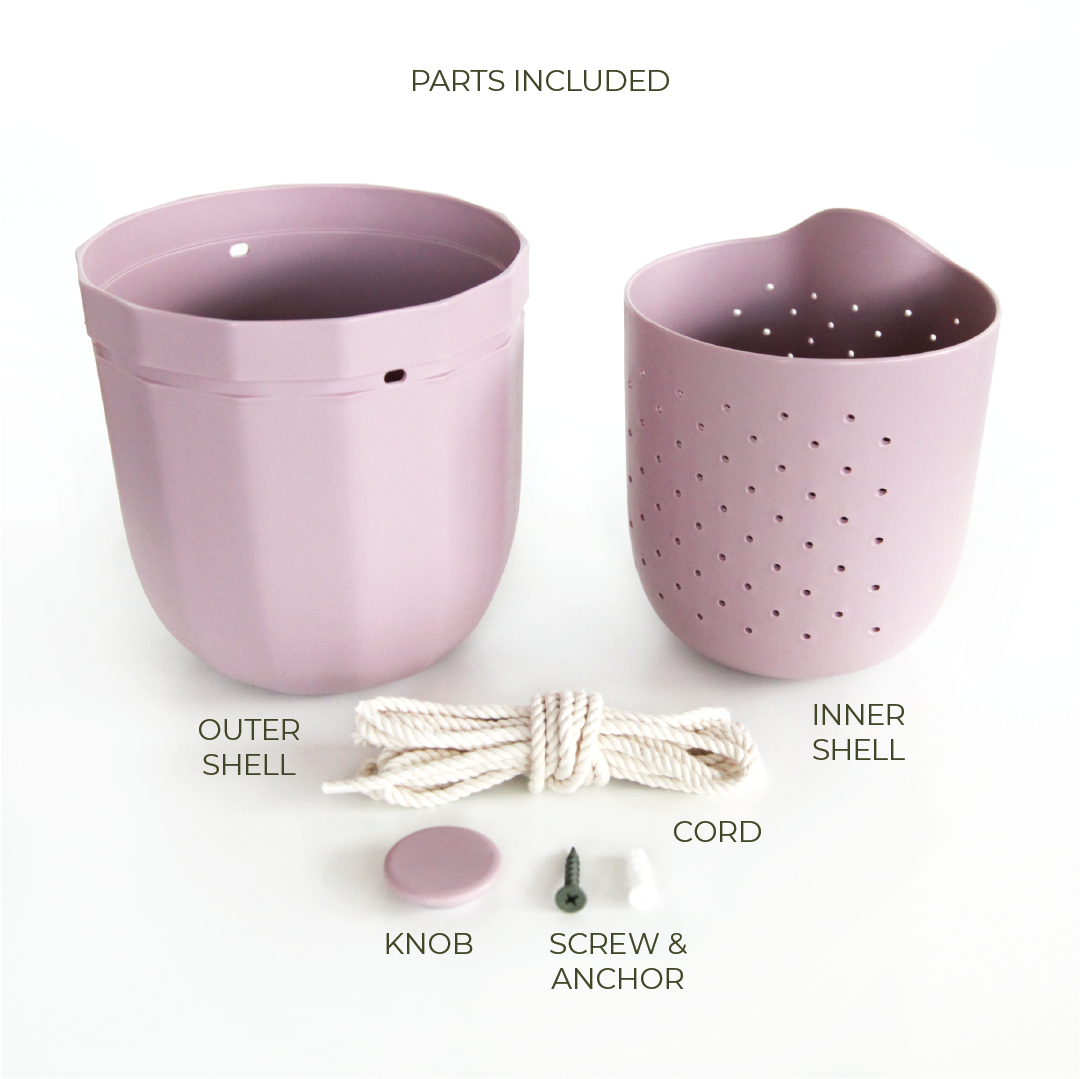 PARTS INCLUDED

OUTER SHELL

INNER SHELL

CORD

KNOB

SCREW & ANCHOR