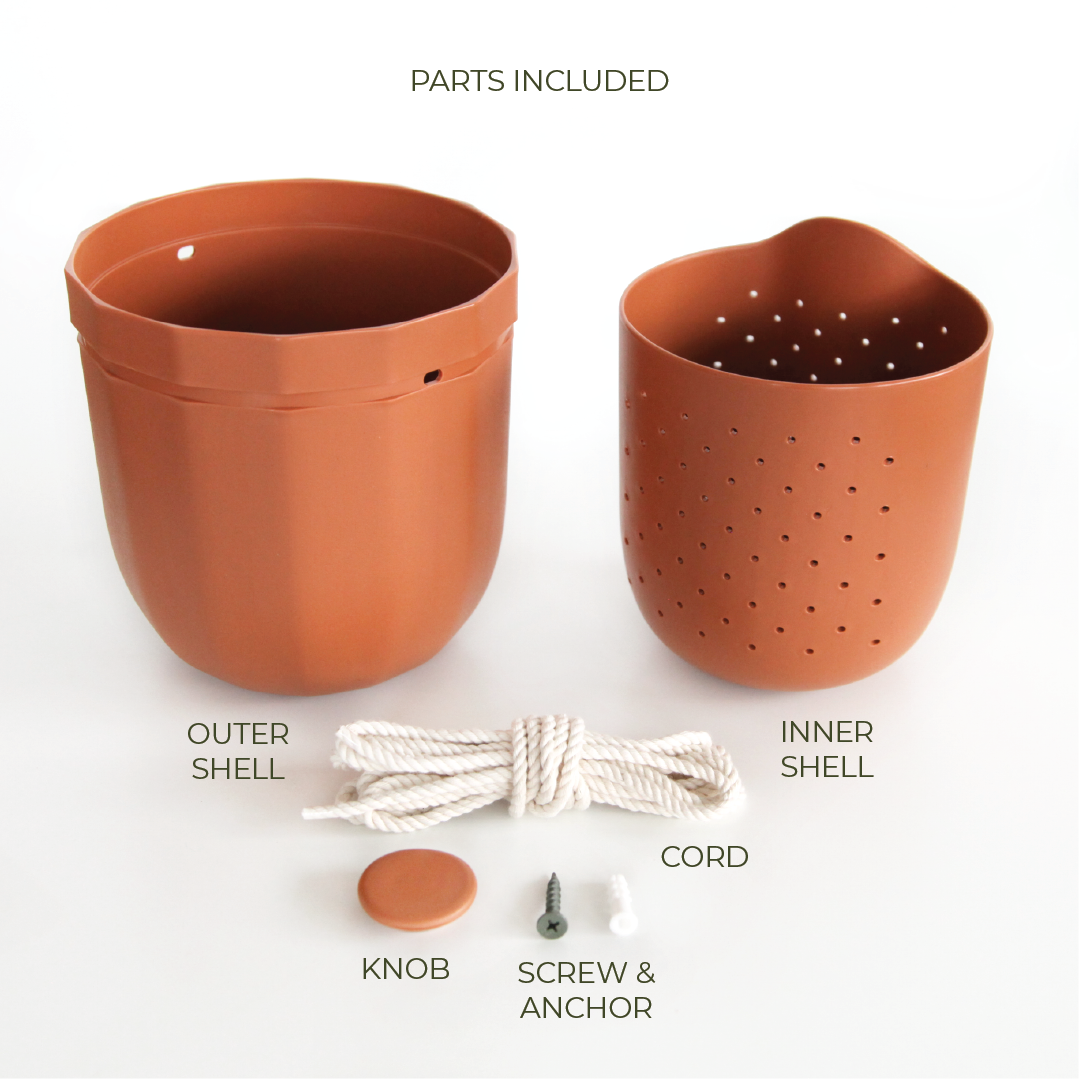 PARTS INCLUDED

OUTER SHELL

INNER SHELL

CORD

KNOB

SCREW & ANCHOR