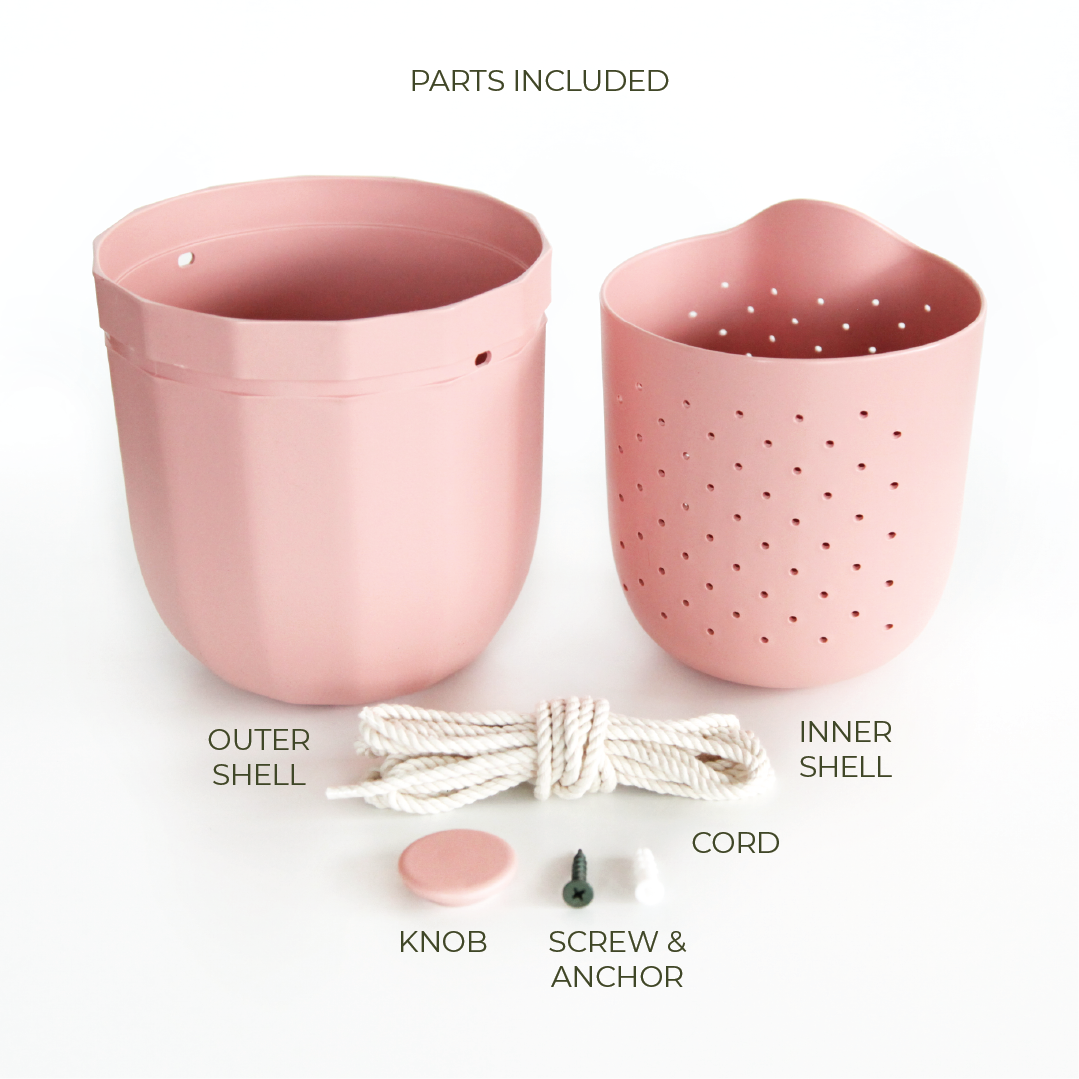 PARTS INCLUDED

OUTER SHELL

INNER SHELL

CORD

KNOB

SCREW & ANCHOR