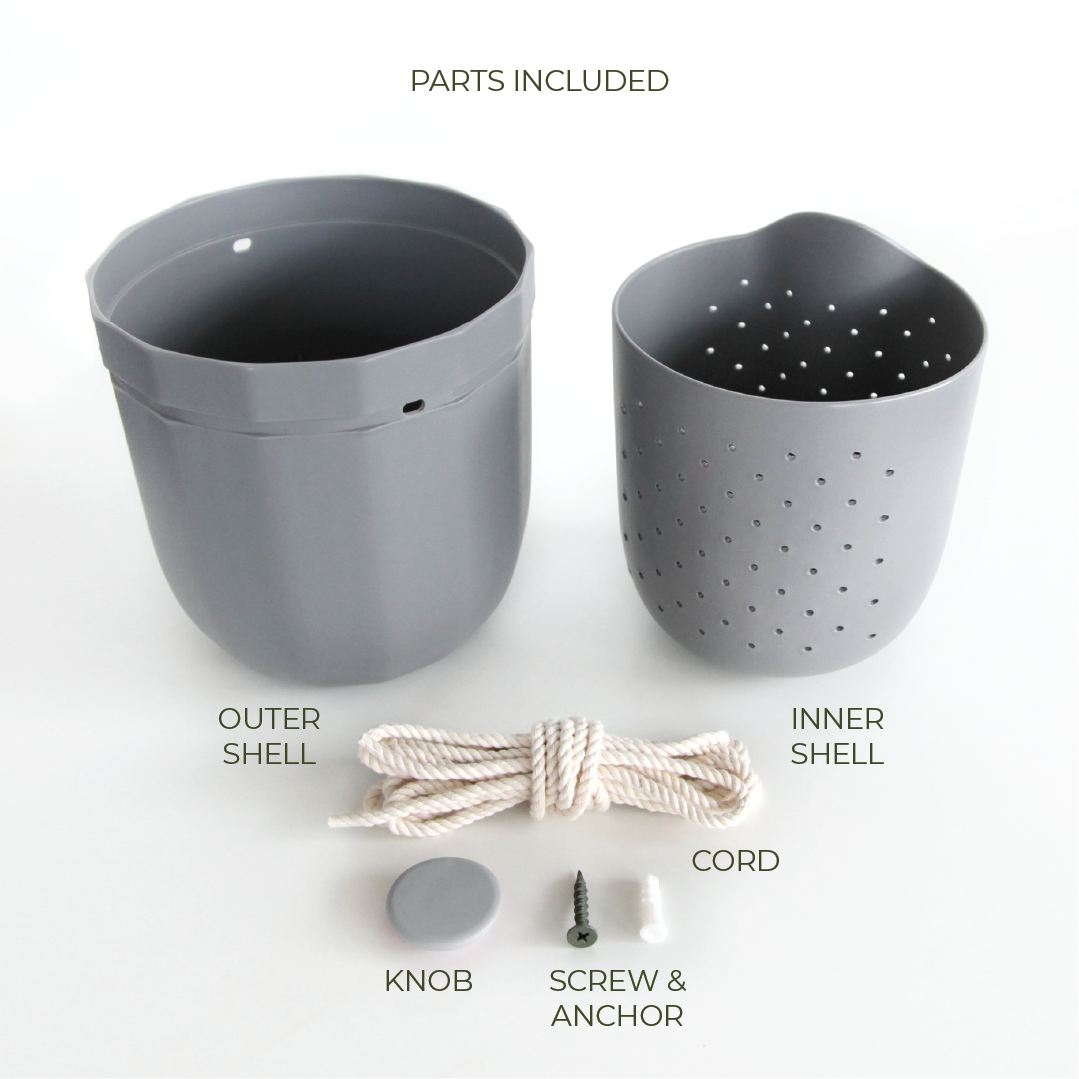 PARTS INCLUDED

OUTER SHELL

INNER SHELL

CORD

KNOB

SCREW & ANCHOR