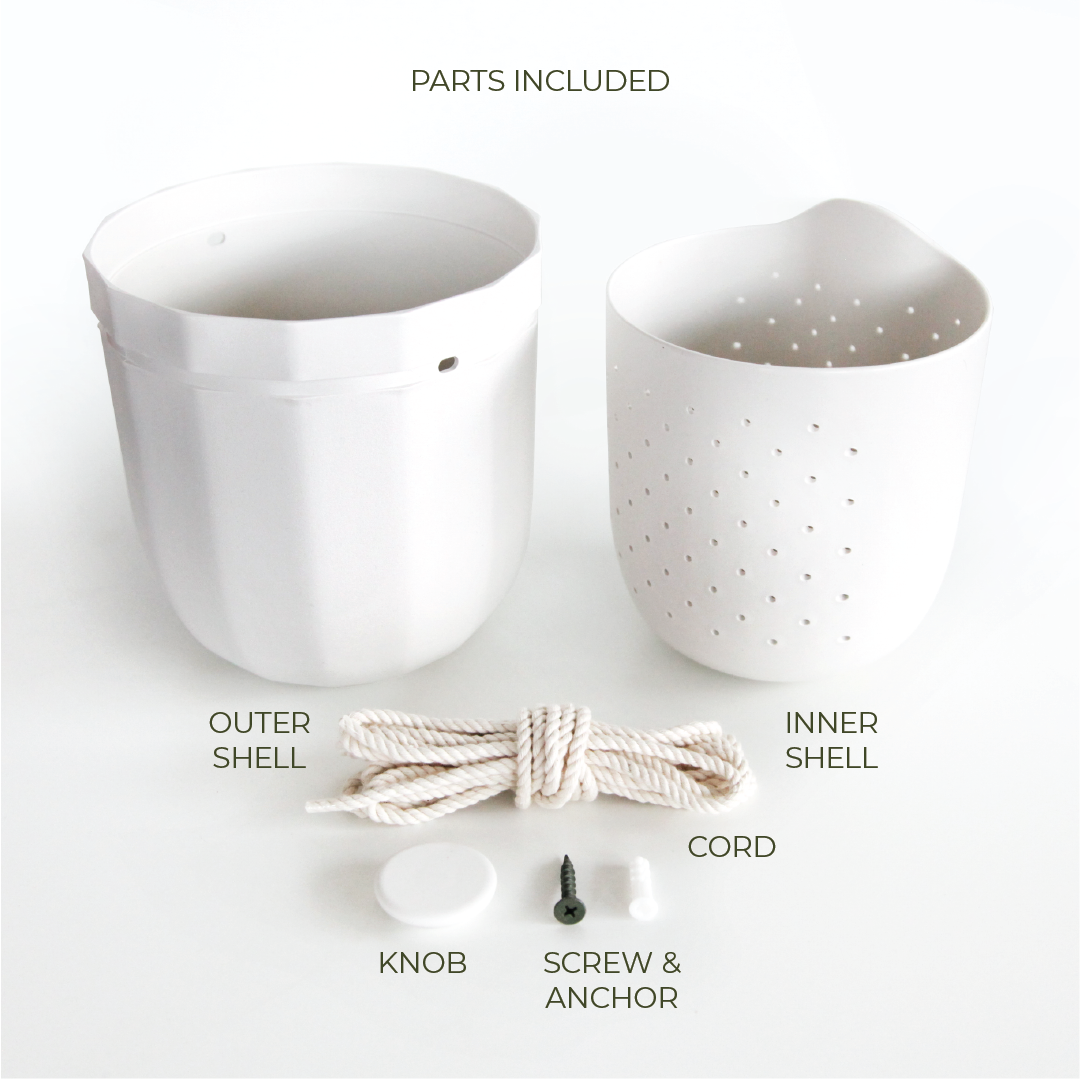 PARTS INCLUDED

OUTER SHELL

INNER SHELL

CORD

KNOB

SCREW & ANCHOR