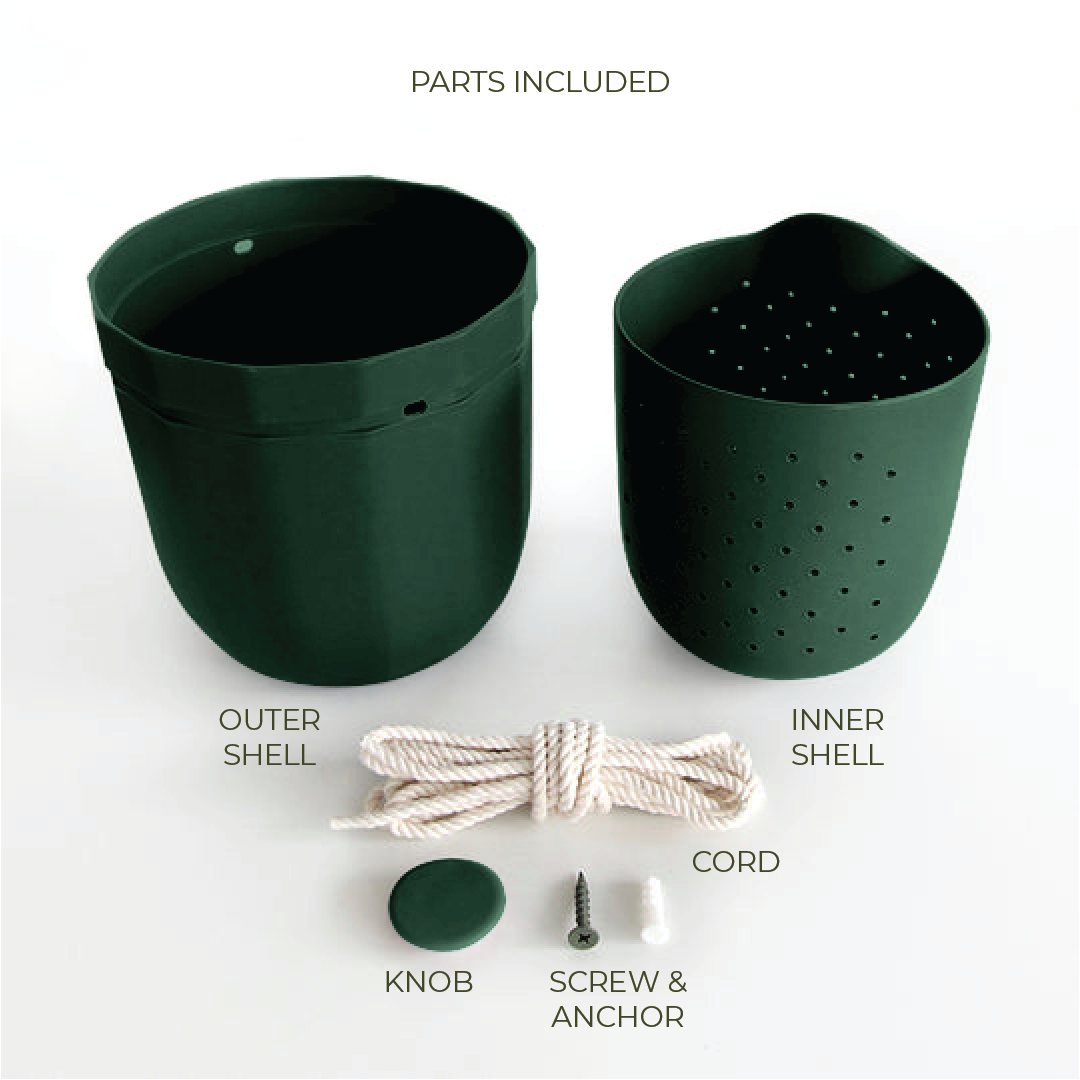 PARTS INCLUDED

OUTER SHELL

INNER SHELL

CORD

KNOB

SCREW & ANCHOR