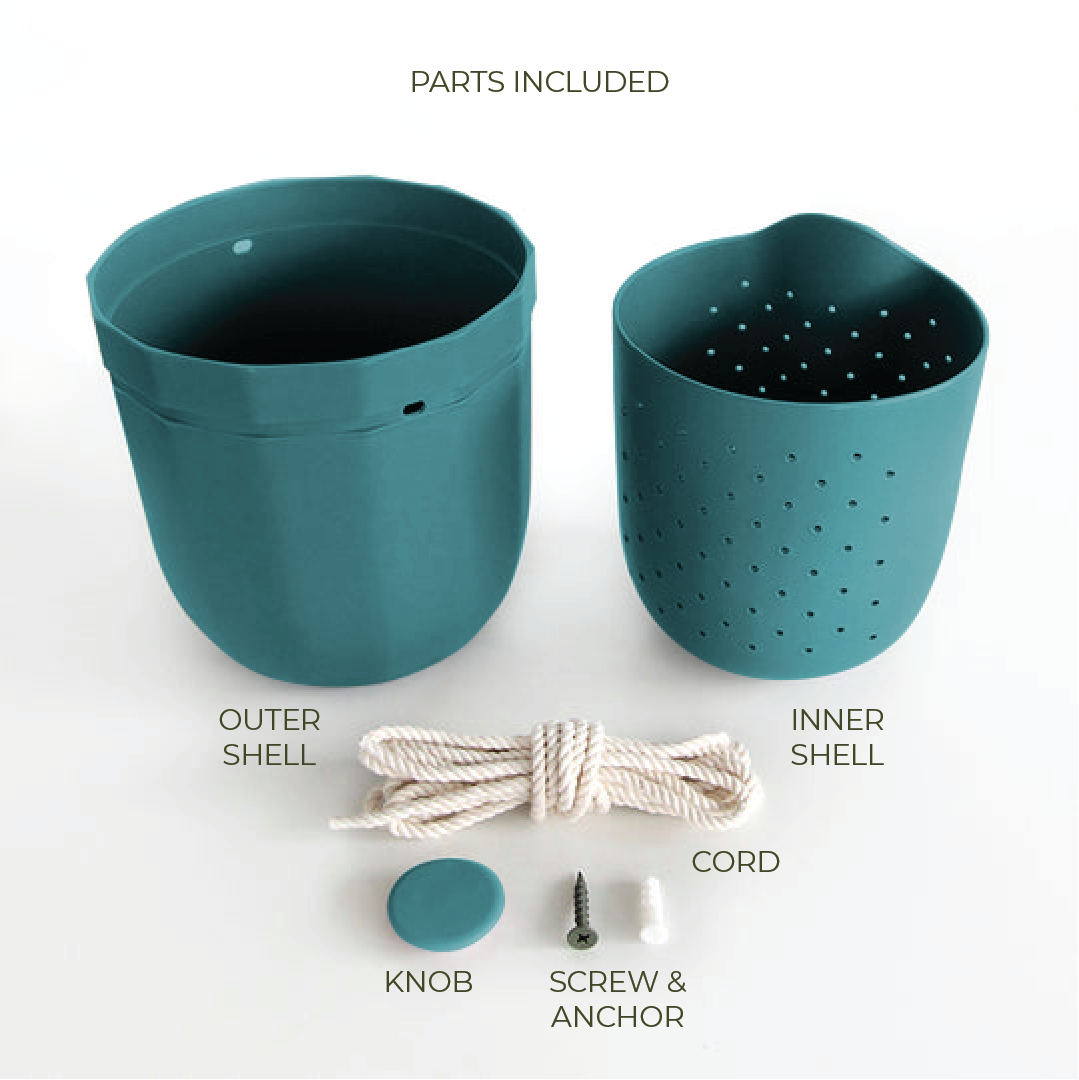 PARTS INCLUDED

OUTER SHELL

INNER SHELL

CORD

KNOB

SCREW & ANCHOR