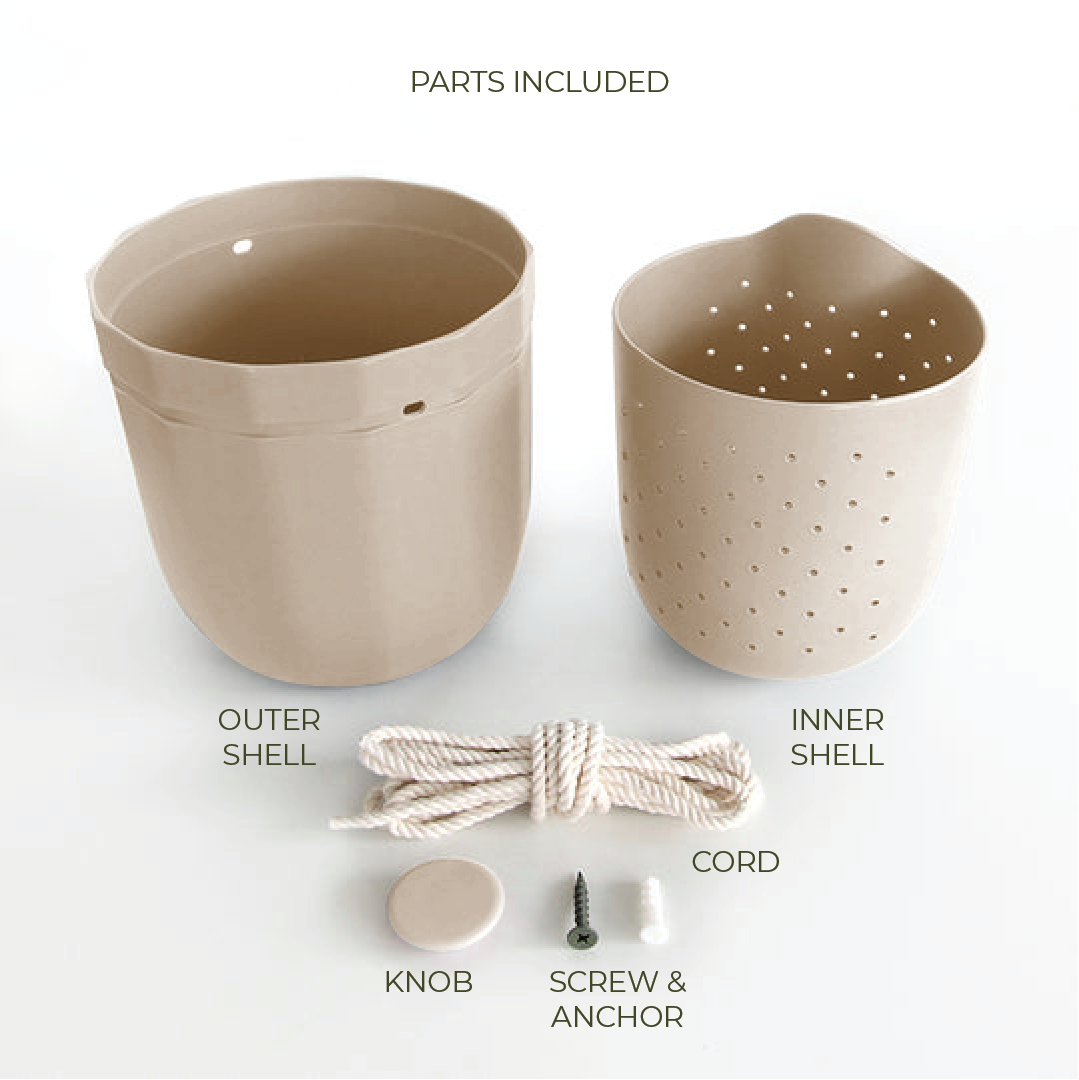 PARTS INCLUDED

OUTER SHELL

INNER SHELL

CORD

KNOB

SCREW & ANCHOR