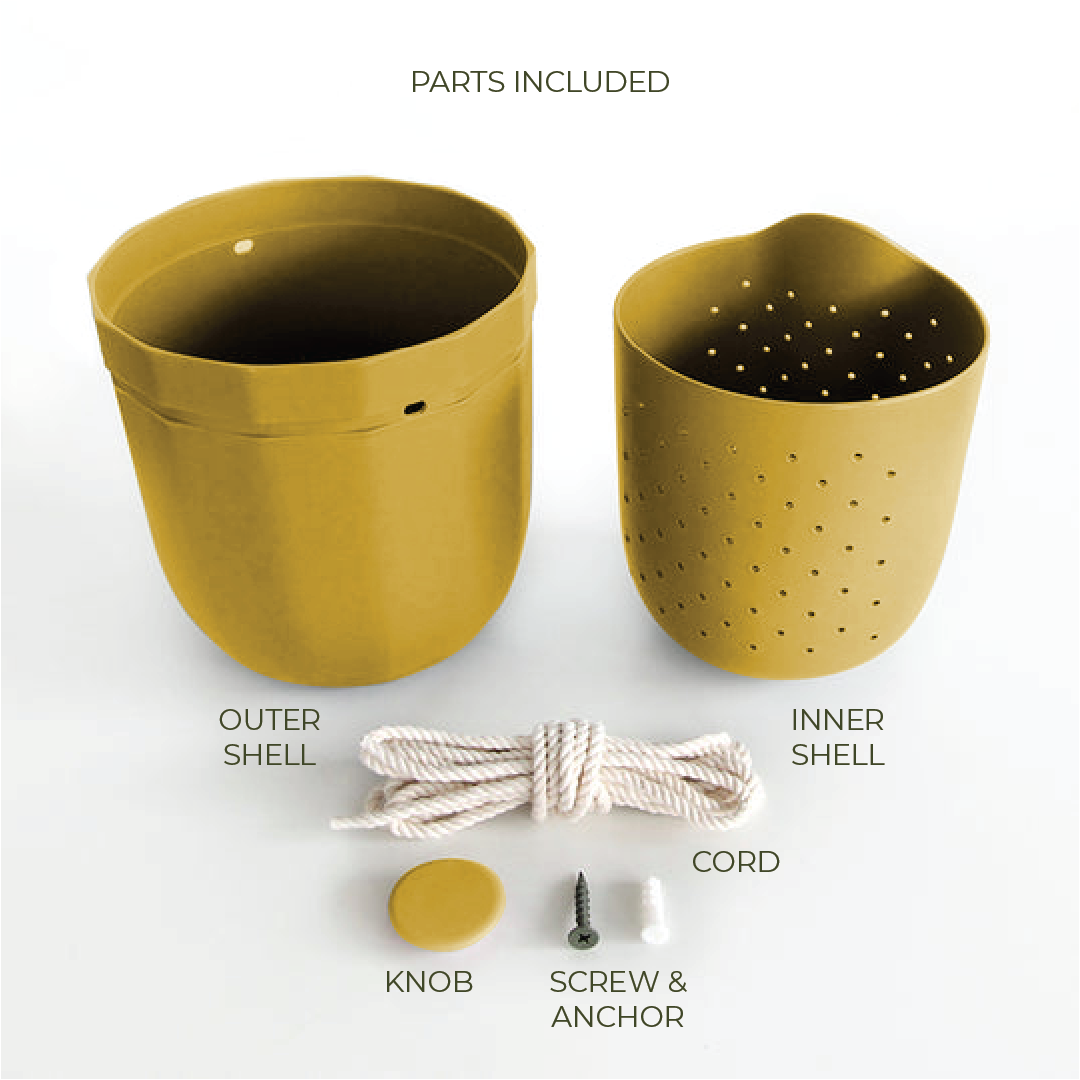 PARTS INCLUDED

OUTER SHELL

INNER SHELL

CORD

KNOB

SCREW & ANCHOR