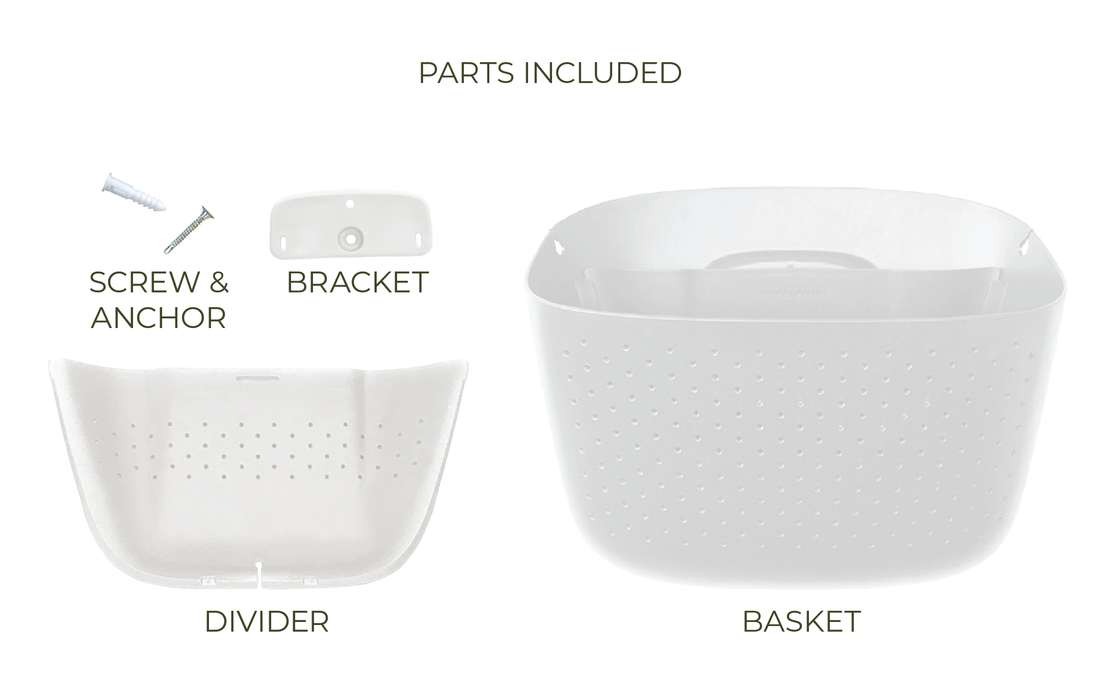 PARTS INCLUDED

SCREW & ANCHOR

BRACKET

DIVIDER

BASKET