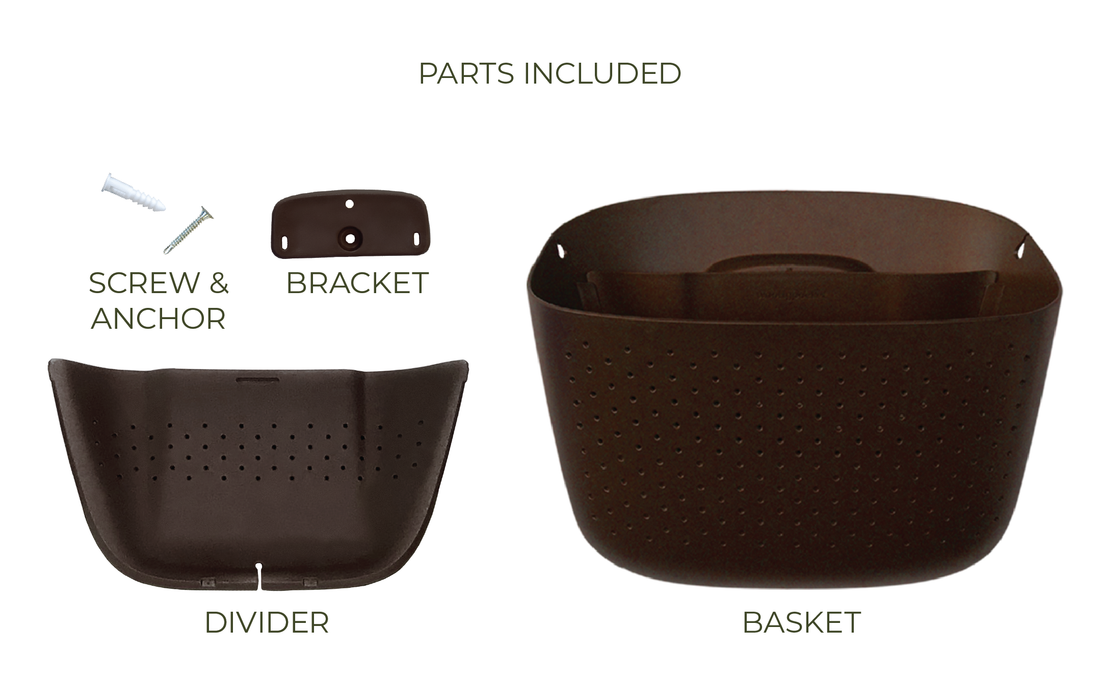 PARTS INCLUDED

SCREW & ANCHOR

BRACKET

DIVIDER

BASKET