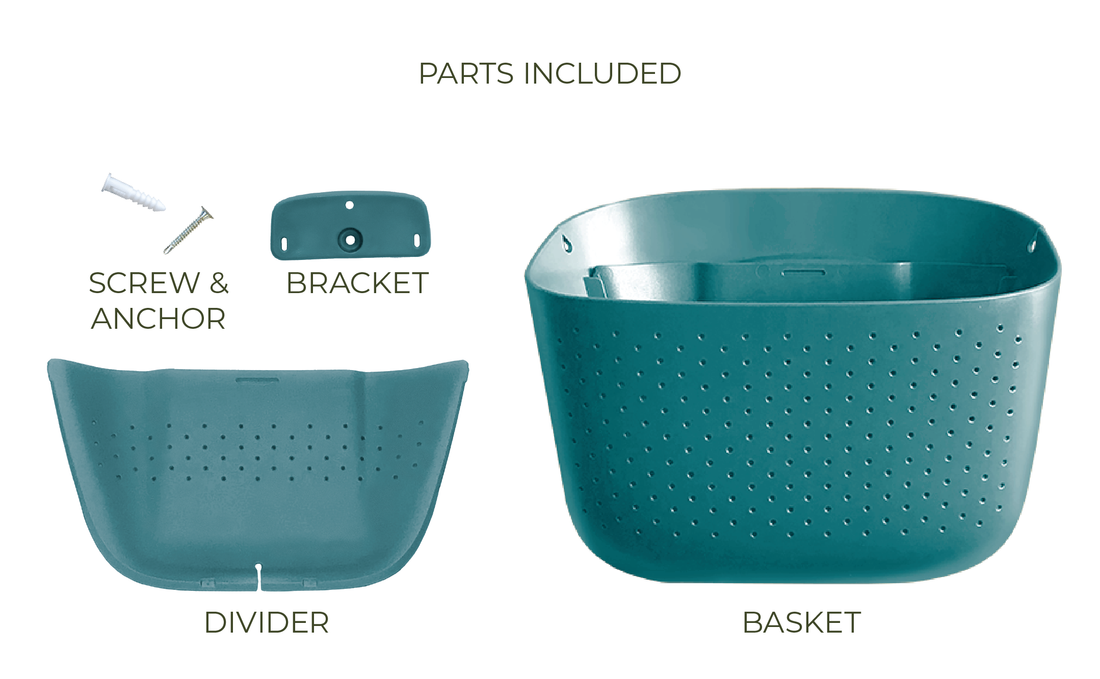 PARTS INCLUDED

SCREW & ANCHOR

BRACKET

DIVIDER

BASKET