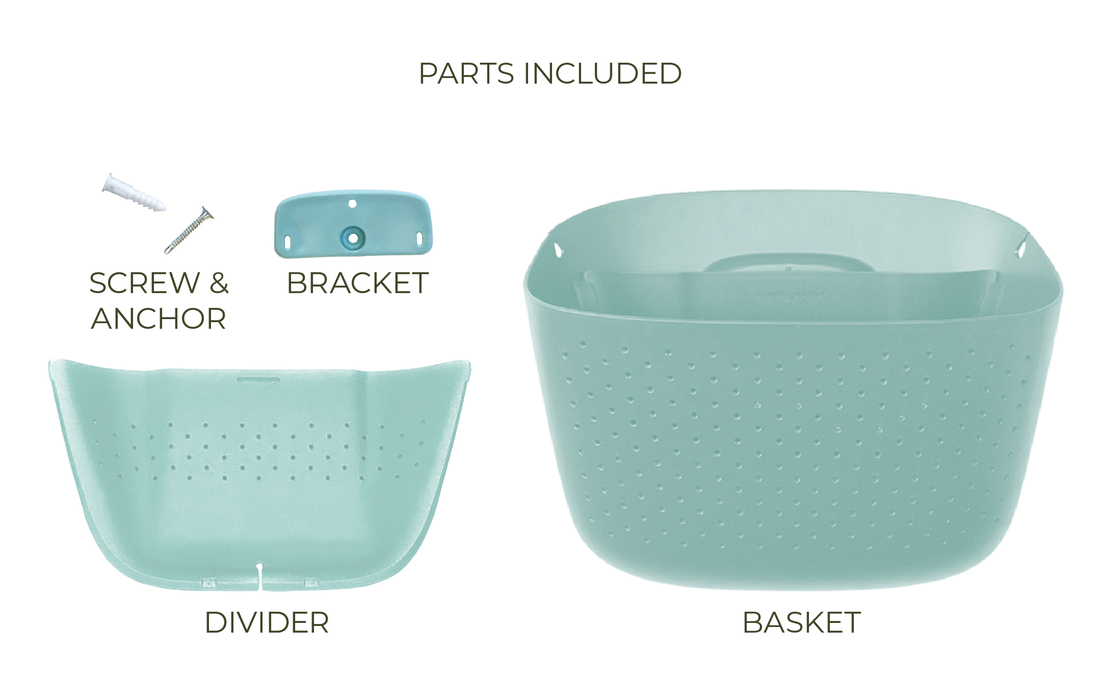 PARTS INCLUDED

SCREW & ANCHOR

BRACKET

DIVIDER

BASKET